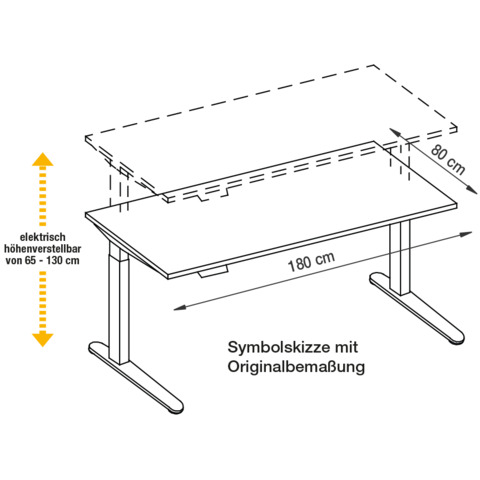 80 cm

elektrisch
höhenverstellbar
von 65 - 130 cm

180 cm

Symbolskizze mit
Originalbemaßung