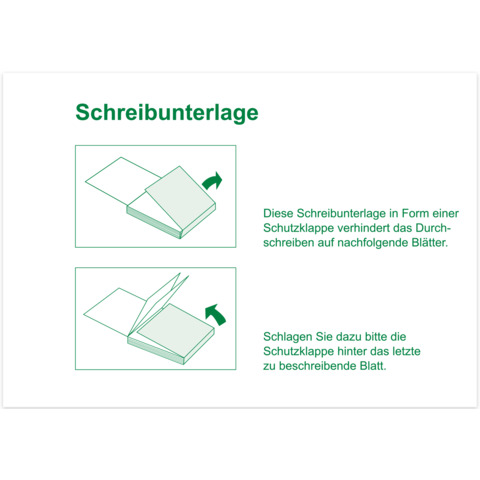 Schreibunterlage

Diese Schreibunterlage in Form einer Schutzklappe verhindert das Durchschreiben auf nachfolgende Blätter.

Schlagen Sie dazu bitte die Schutzklappe hinter das letzte zu beschreibende Blatt.