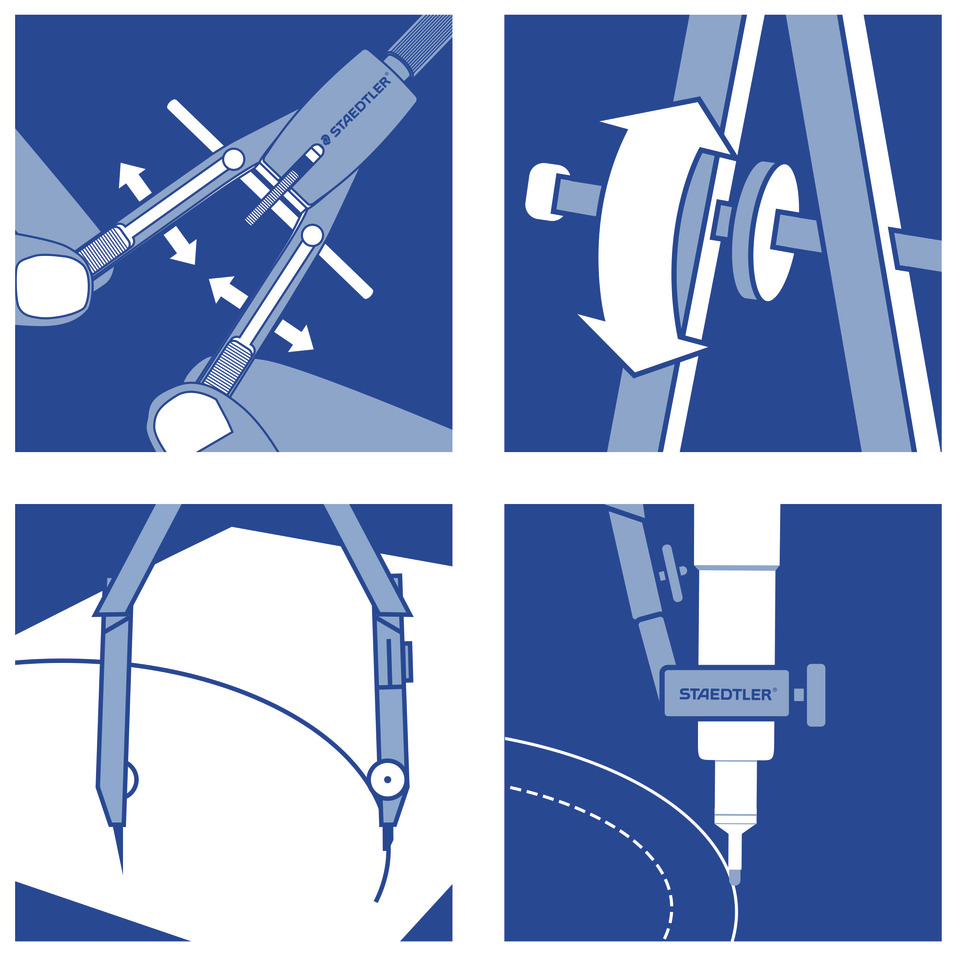 STAEDTLER®

STAEDTLER®