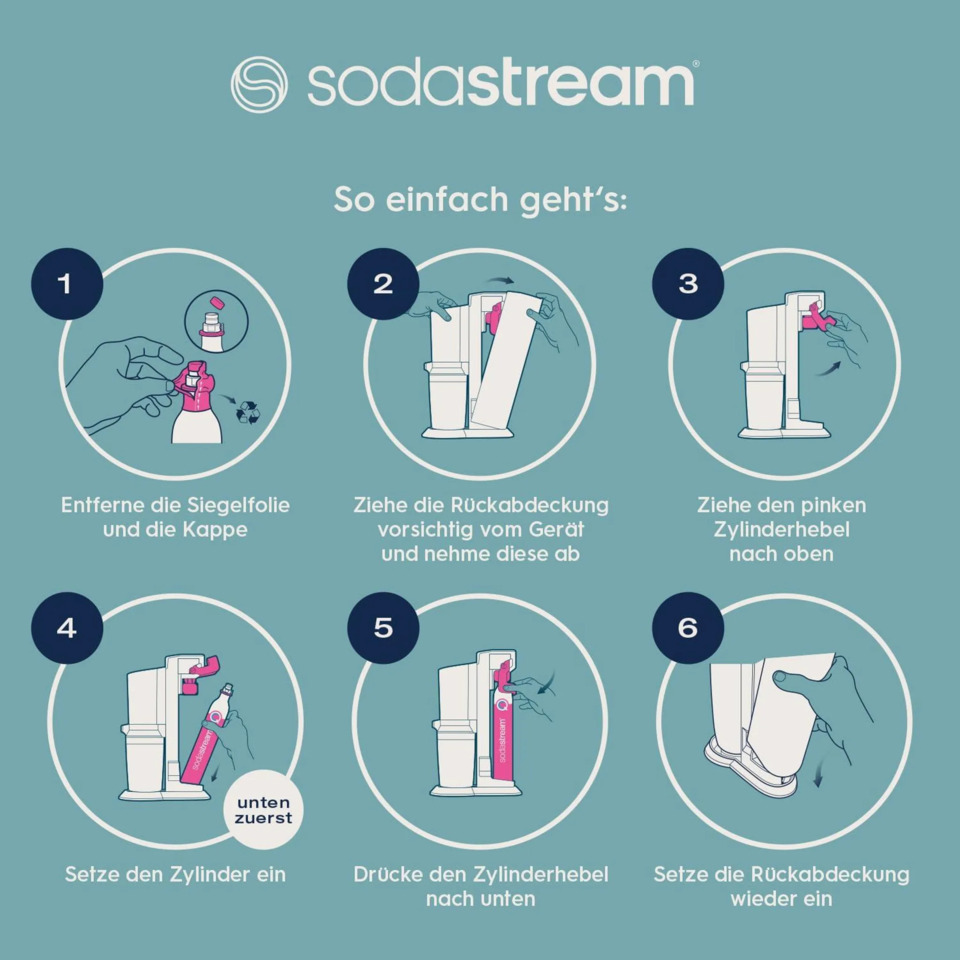 sodastream®

So einfach geht's:

1

Entferne die Siegelfolie und die Kappe

2

Ziehe die Rückabdeckung vorsichtig vom Gerät und nehme diese ab

3

Ziehe den pinken Zylinderhebel nach oben

4

sodastream

unten zuerst

Setze den Zylinder ein

5

sodastream

Drücke den Zylinderhebel nach unten

6

Setze die Rückabdeckung wieder ein