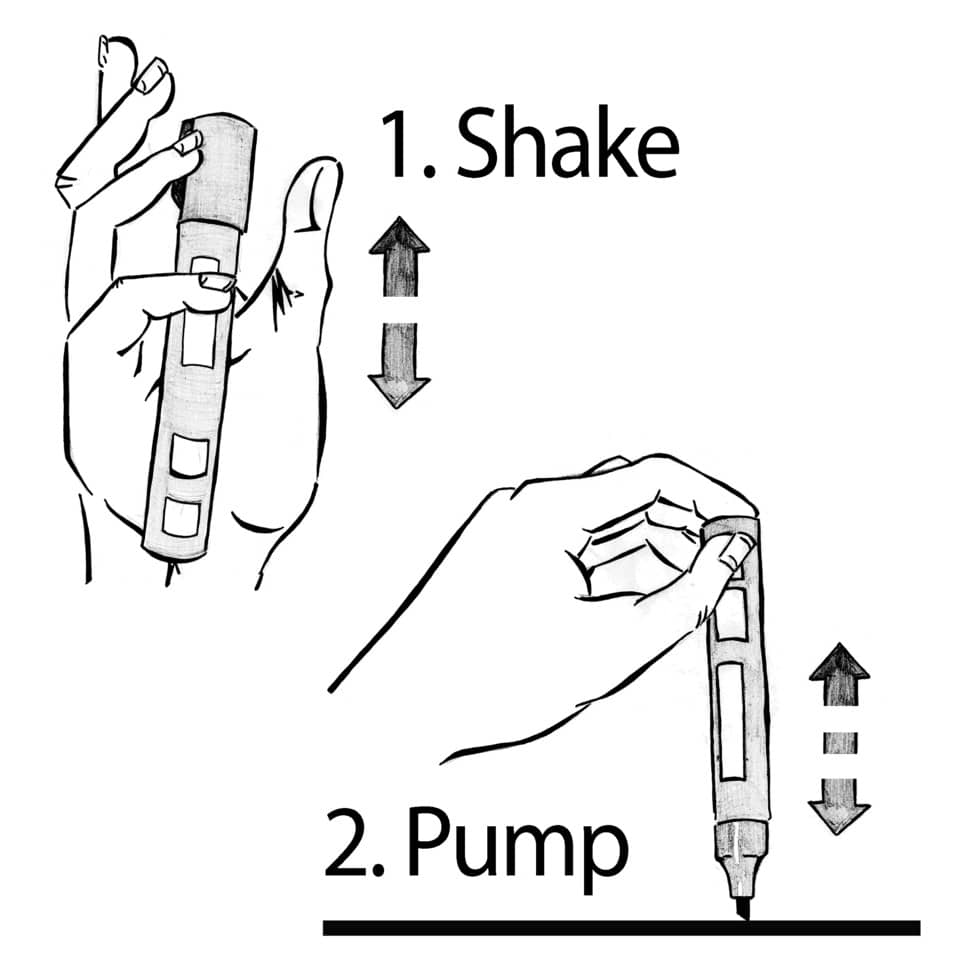 1. Shake

2. Pump