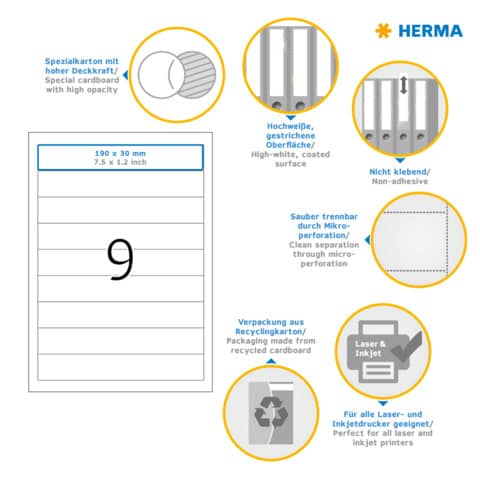 HERMA

Spezialkarton mit hoher Deckkraft/ Special cardboard with high opacity

Hochweiße, gestrichene Oberfläche/ High-white, coated surface

Nicht klebend/ Non-adhesive

190 x 30 mm
7.5 x 1.2 inch

9

Sauber trennbar durch Mikroperforation/ Clean separation through microperforation

Verpackung aus Recyclingkarton/ Packaging made from recycled cardboard

Laser & Inkjet

Für alle Laser- und Inkjetdrucker geeignet/ Perfect for all laser and inkjet printers