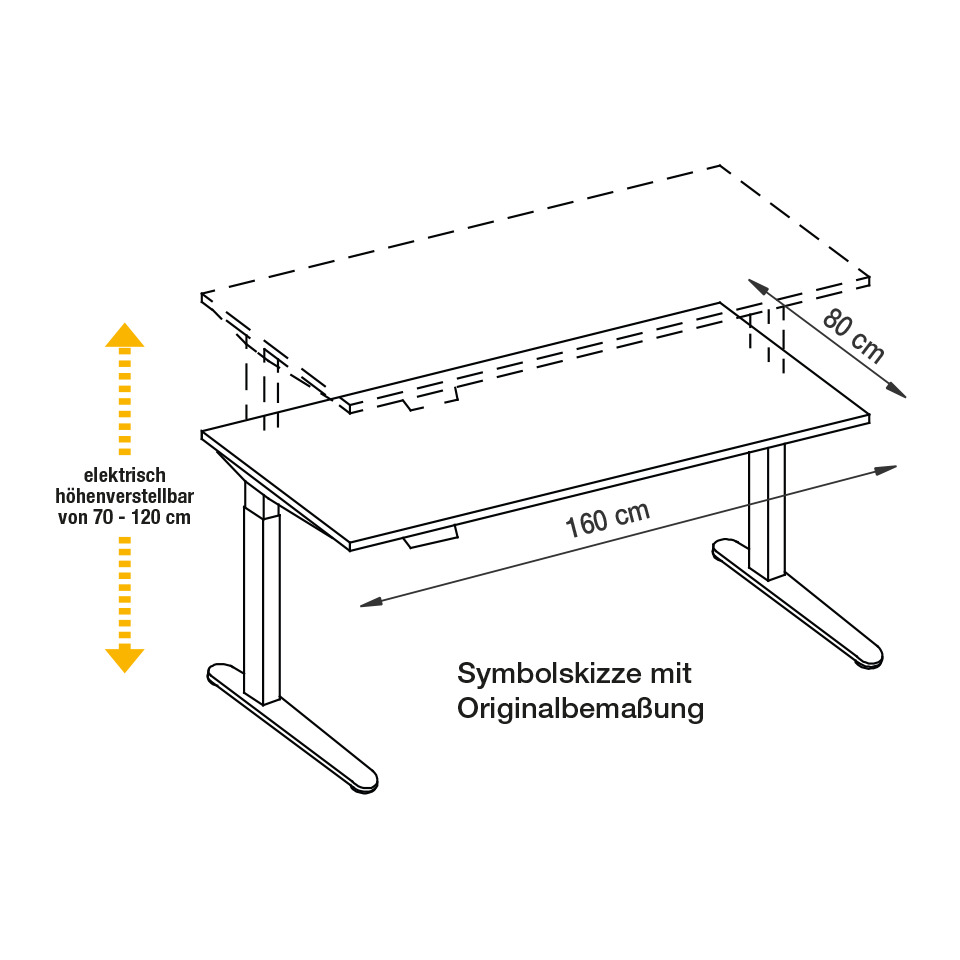 80 cm

elektrisch
höhenverstellbar
von 70 - 120 cm

160 cm

Symbolskizze mit
Originalbemaßung