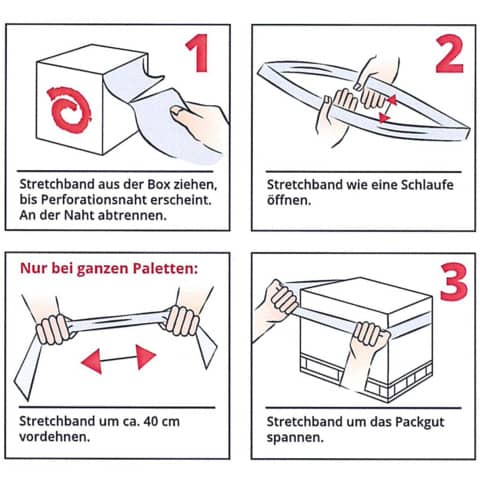 1

Stretchband aus der Box ziehen, bis Perforationsnaht erscheint. An der Naht abtrennen.

2

Stretchband wie eine Schlaufe öffnen.

Nur bei ganzen Paletten:

Stretchband um ca. 40 cm vordehnen.

3

Stretchband um das Packgut spannen.