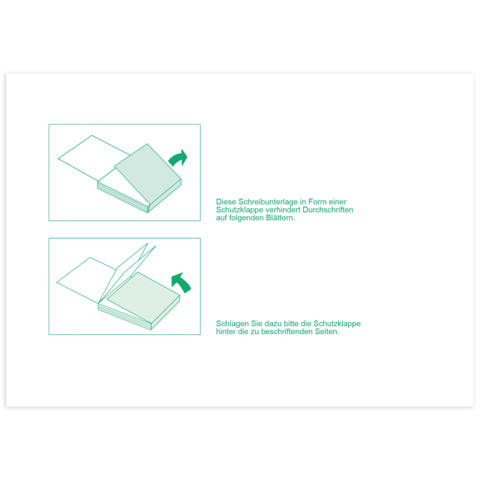 Diese Schreibunterlage in Form einer Schutzklappe verhindert Durchschriften auf folgenden Blättern.

Schlagen Sie dazu bitte die Schutzklappe hinter die zu beschriftenden Seiten.