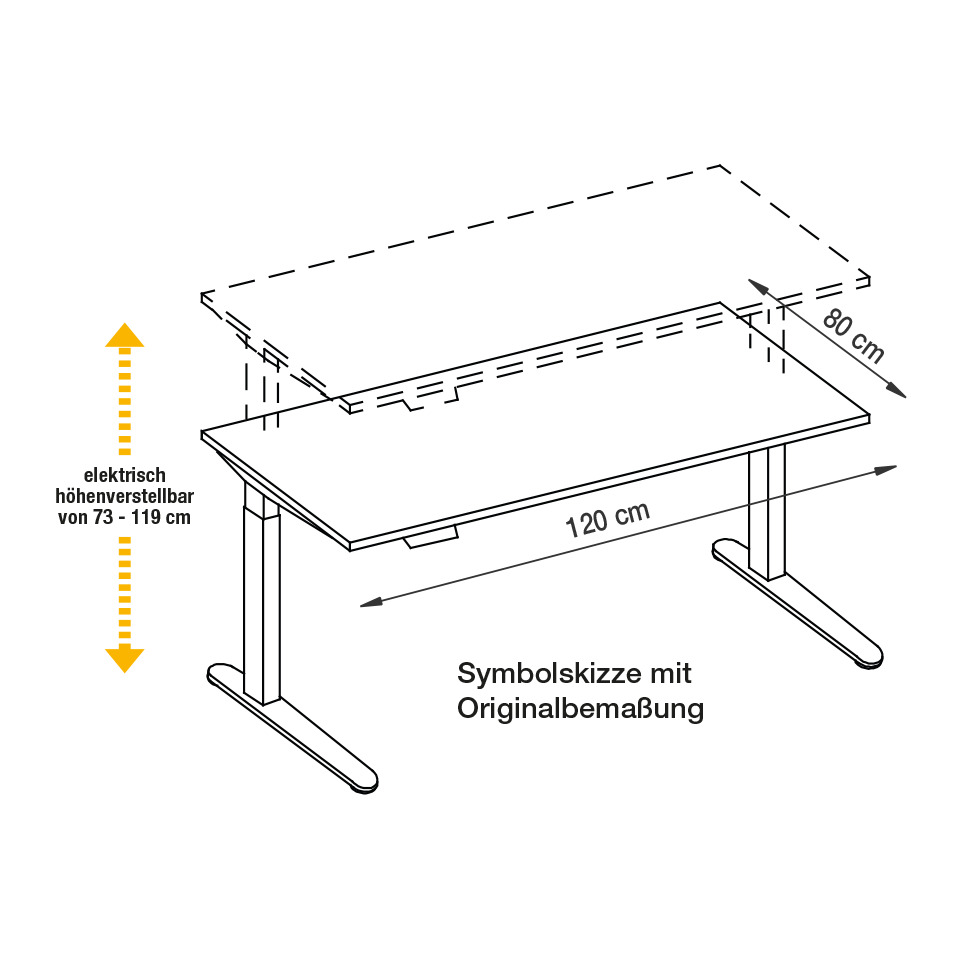 80 cm

elektrisch höhenverstellbar von 73 - 119 cm

120 cm

Symbolskizze mit Originalbemaßung